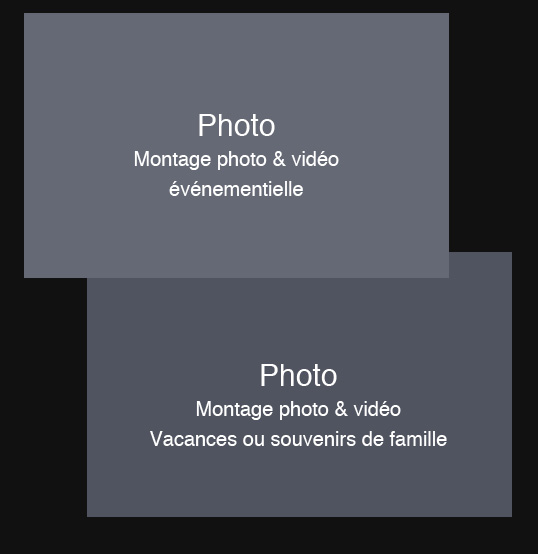 Photo
Montage photo & vidéo
événementielle

Photo
Montage photo & vidéo
Vacances ou souvenirs de famille